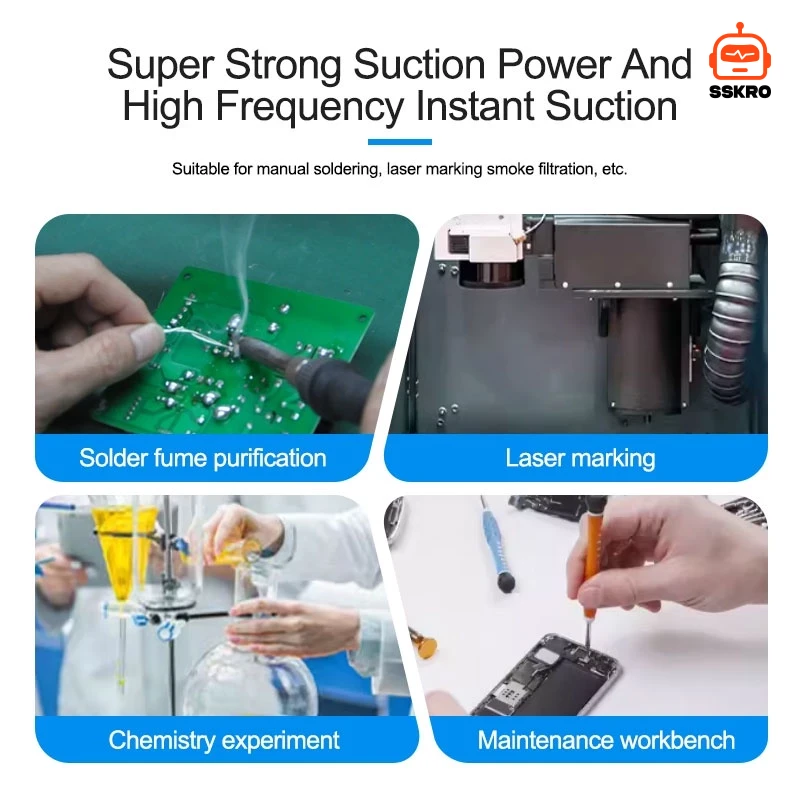 Super Strong Suction Power And High Frequency Instant Suction

SSKRO

Suitable for manual soldering, laser marking smoke filtration, etc.

Solder fume purification

Laser marking

Chemistry experiment

Maintenance workbench